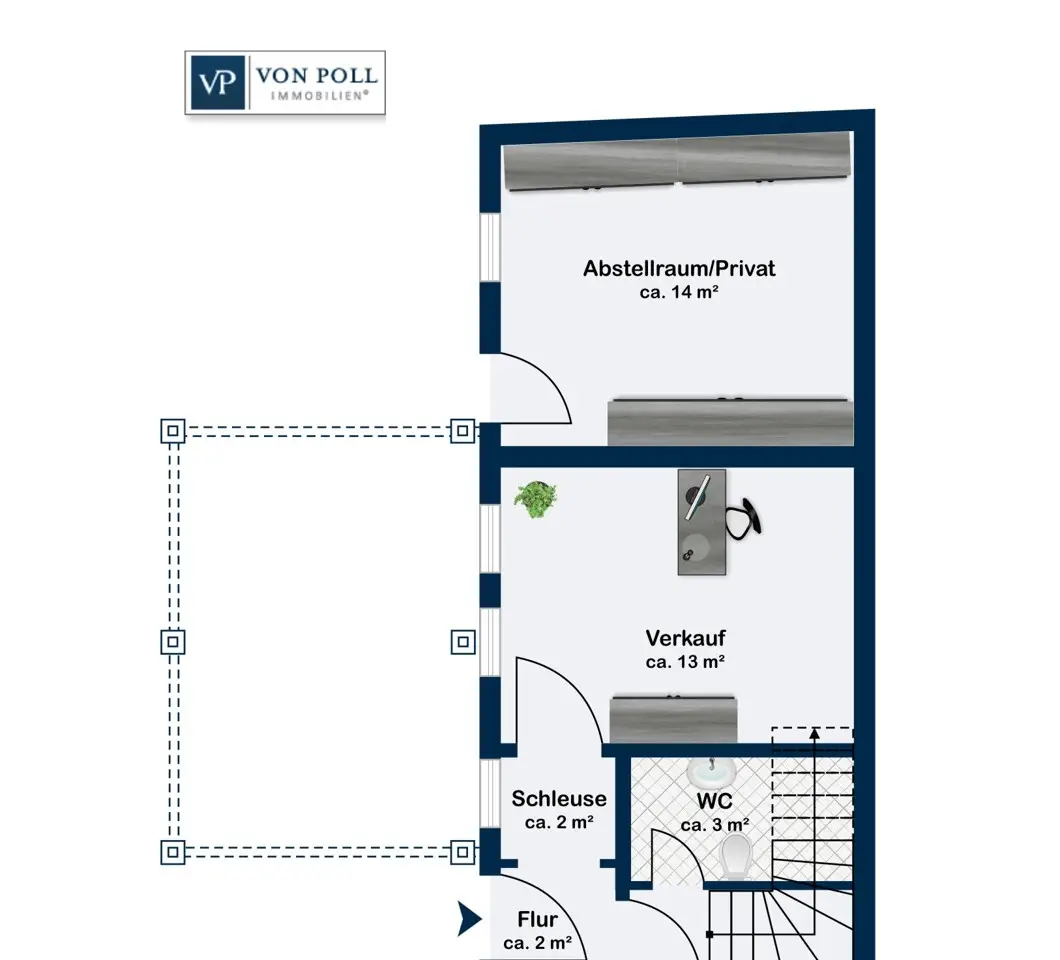 VP VON POLL IMMOBILIEN®

Abstellraum/Privat
ca. 14 m²

Verkauf
ca. 13 m²

Schleuse
ca. 2 m²

WC
ca. 3 m²

Flur
ca. 2 m²