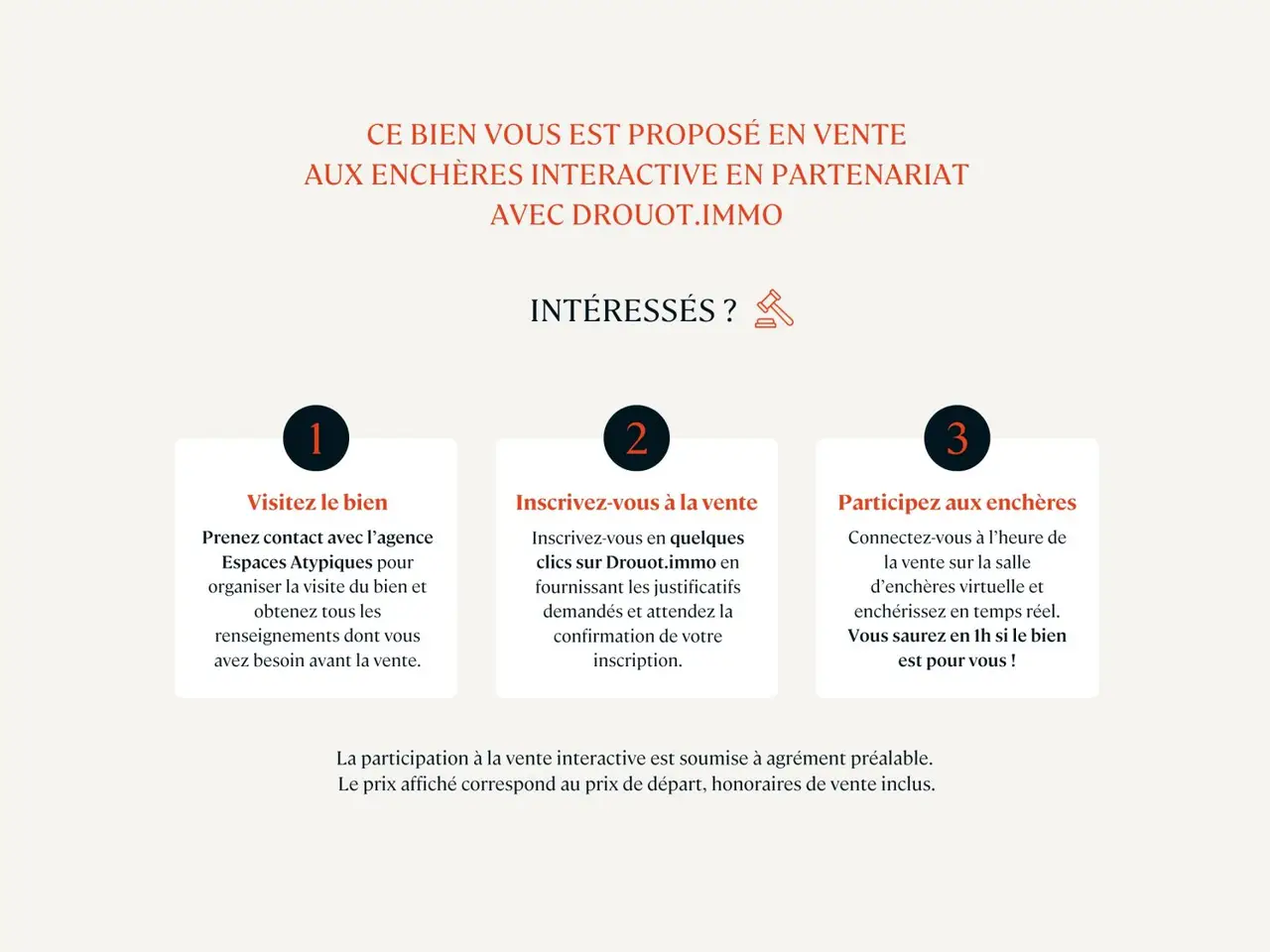 CE BIEN VOUS EST PROPOSÉ EN VENTE
AUX ENCHÈRES INTERACTIVE EN PARTENARIAT
AVEC DROUOT.IMMO

INTÉRESSÉS ?

1

Visitez le bien

Prenez contact avec l'agence Espaces Atypiques pour organiser la visite du bien et obtenez tous les renseignements dont vous avez besoin avant la vente.

2

Inscrivez-vous à la vente

Inscrivez-vous en quelques clics sur Drouot.immo en fournissant les justificatifs demandés et attendez la confirmation de votre inscription.

3

Participez aux enchères

Connectez-vous à l'heure de la vente sur la salle d'enchères virtuelle et enchérissez en temps réel. Vous saurez en 1h si le bien est pour vous !

La participation à la vente interactive est soumise à agrément préalable.
Le prix affiché correspond au prix de départ, honoraires de vente inclus.