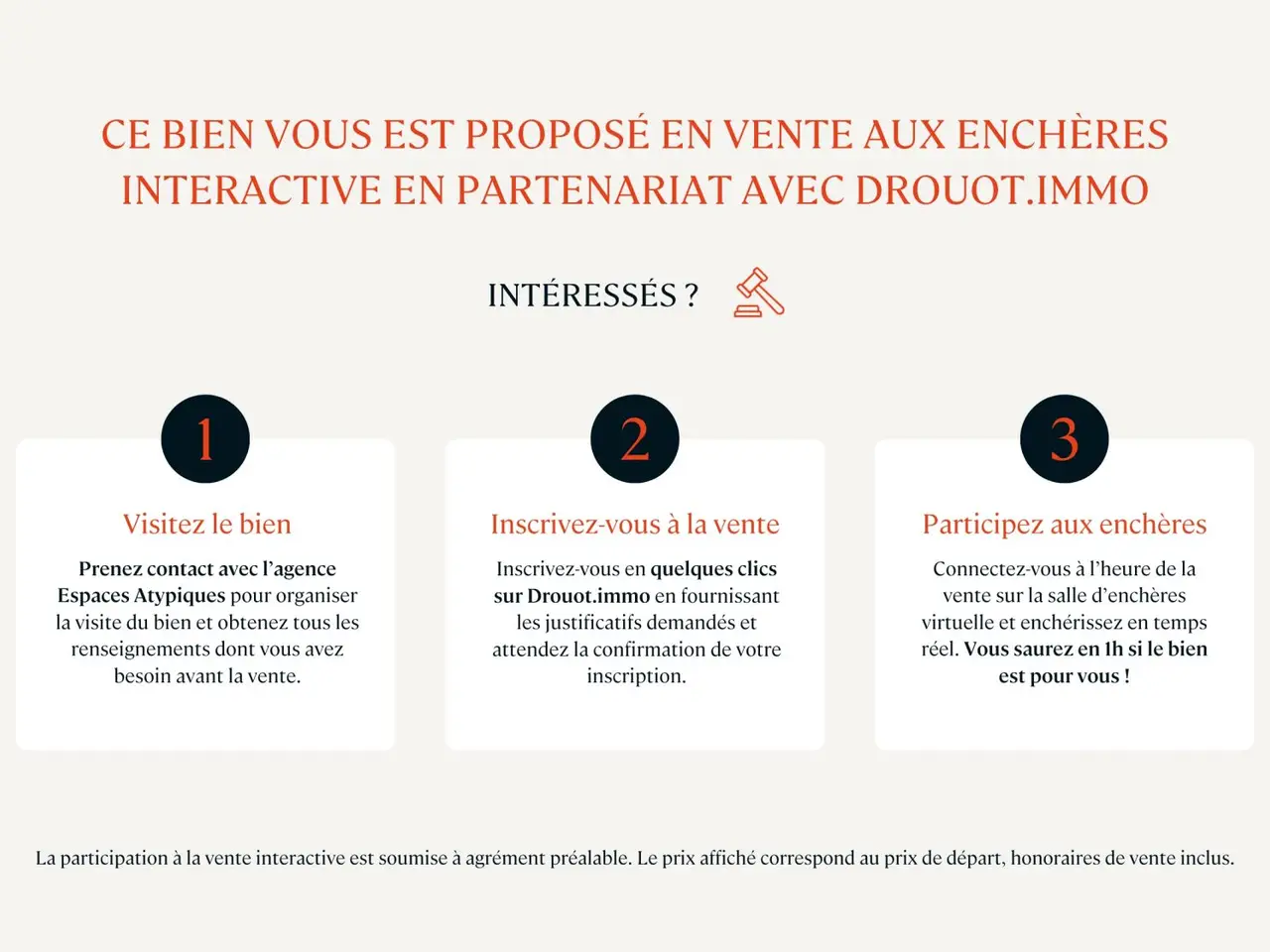 CE BIEN VOUS EST PROPOSÉ EN VENTE AUX ENCHÈRES INTERACTIVE EN PARTENARIAT AVEC DROUOT.IMMO

INTÉRESSÉS ?

1

Visitez le bien

Prenez contact avec l'agence Espaces Atypiques pour organiser la visite du bien et obtenez tous les renseignements dont vous avez besoin avant la vente.

2

Inscrivez-vous à la vente

Inscrivez-vous en quelques clics sur Drouot.immo en fournissant les justificatifs demandés et attendez la confirmation de votre inscription.

3

Participez aux enchères

Connectez-vous à l'heure de la vente sur la salle d'enchères virtuelle et enchérissez en temps réel. Vous saurez en 1h si le bien est pour vous !

La participation à la vente interactive est soumise à agrément préalable. Le prix affiché correspond au prix de départ, honoraires de vente inclus.